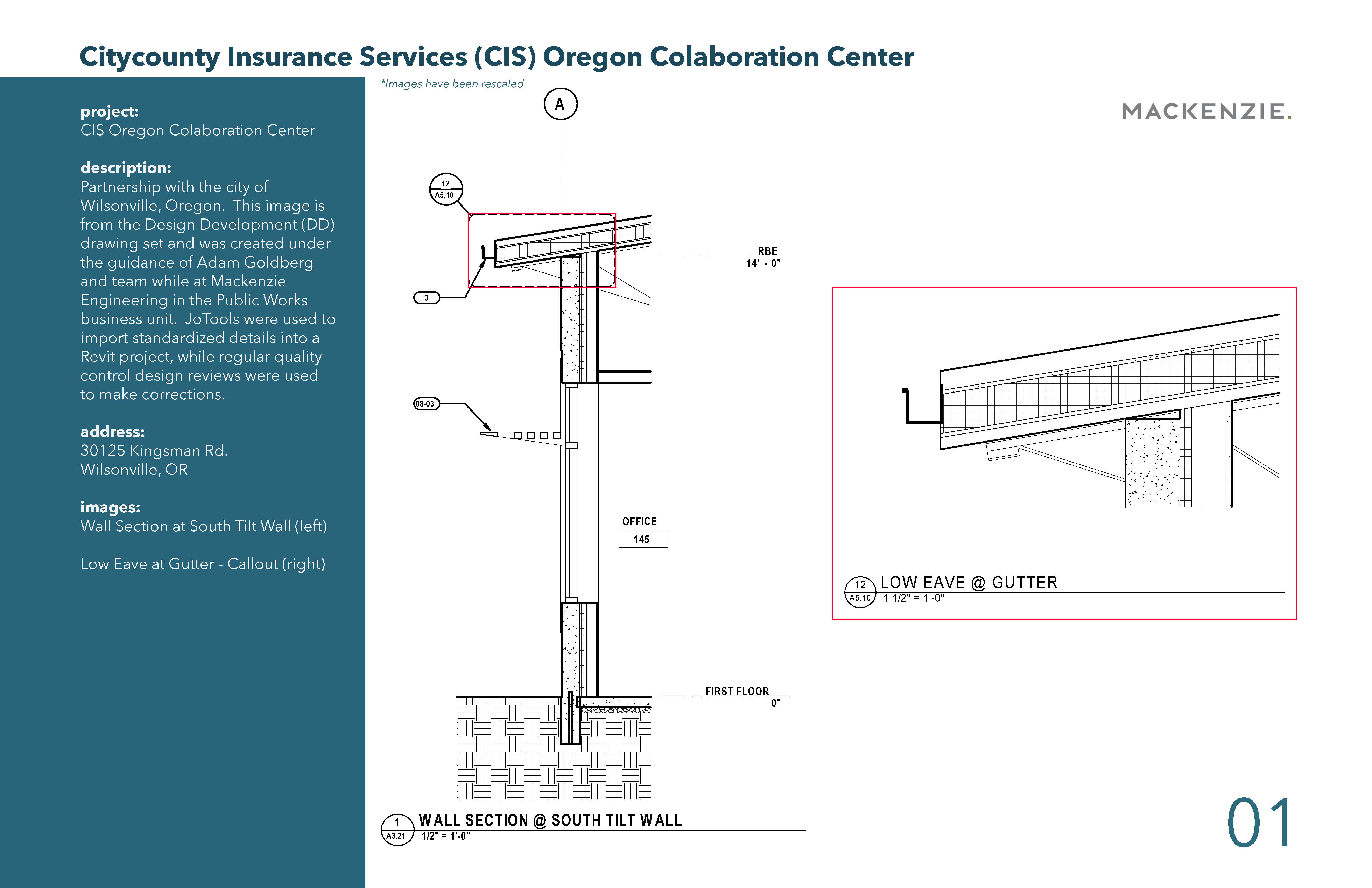 Citycounty Insurance Services (CIS) Oregon Colaboration Center

project:
CIS Oregon Colaboration Center

description:
Partnership with the city of Wilsonville, Oregon. This image is from the Design Development (DD) drawing set and was created under the guidance of Adam Goldberg and team while at Mackenzie Engineering in the Public Works business unit. JoTools were used to import standardized details into a Revit project, while regular quality control design reviews were used to make corrections.

address:
30125 Kingsman Rd.
Wilsonville, OR

images:
Wall Section at South Tilt Wall (left)

Low Eave at Gutter - Callout (right)

*Images have been rescaled

A

12
A5.10

0

08-03

RBE
14' - 0"

OFFICE
145

FIRST FLOOR
0"

1
A3.21
WALL SECTION @ SOUTH TILT WALL
1/2" = 1'-0"

MACKENZIE.

12
A5.10
LOW EAVE @ GUTTER
1 1/2" = 1'-0"

01